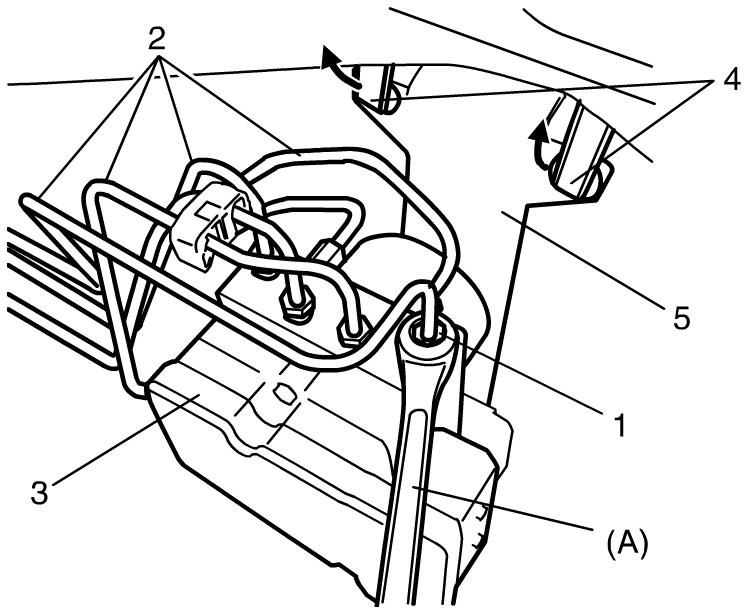 2
4
5
1
3
(A)