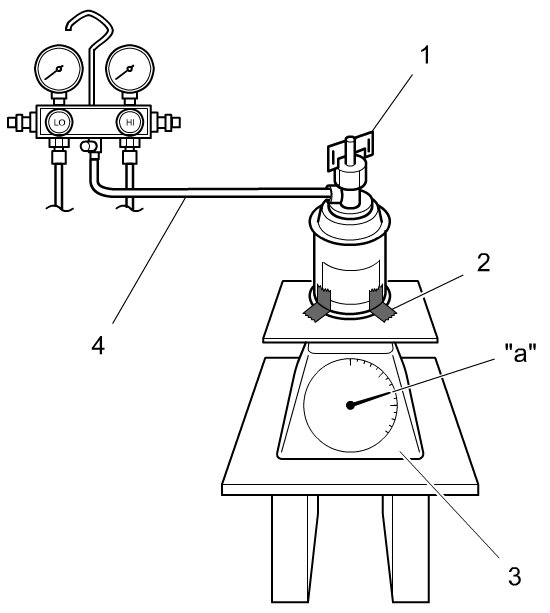 LO
HI
1
2
4
"a"
3