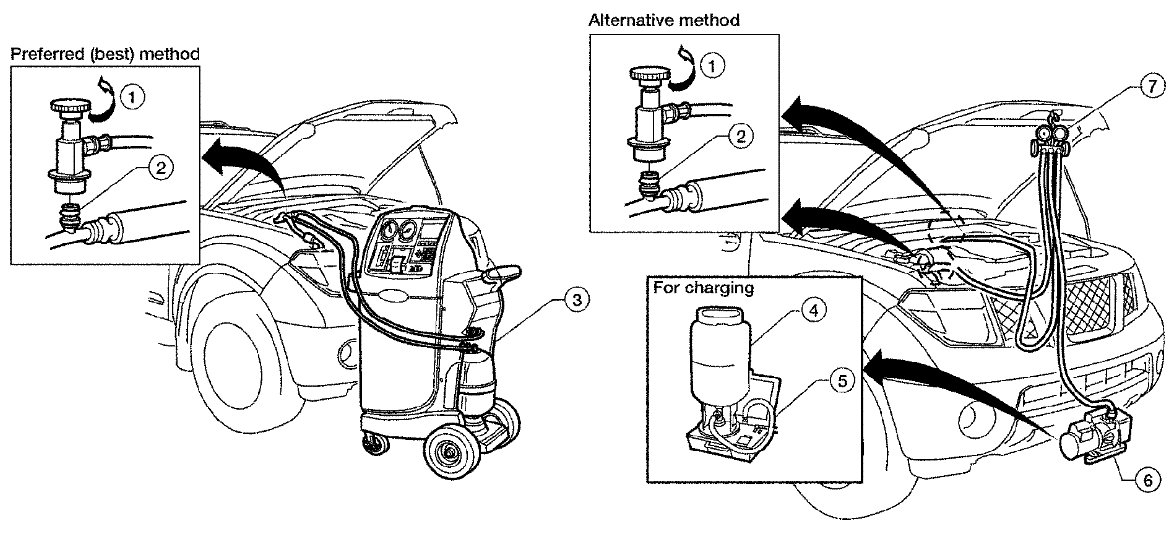 Preferred (best) method

1

2

3

Alternative method

1

2

7

For charging

4

5

6