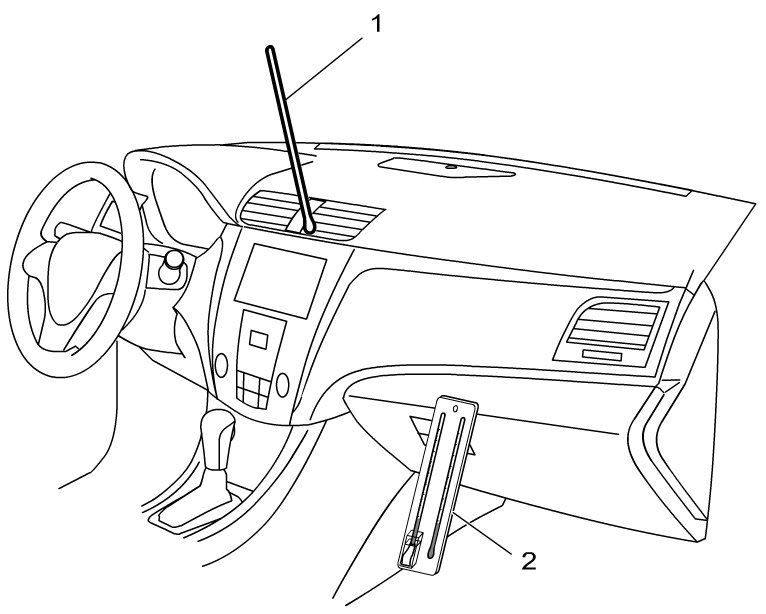 1

2