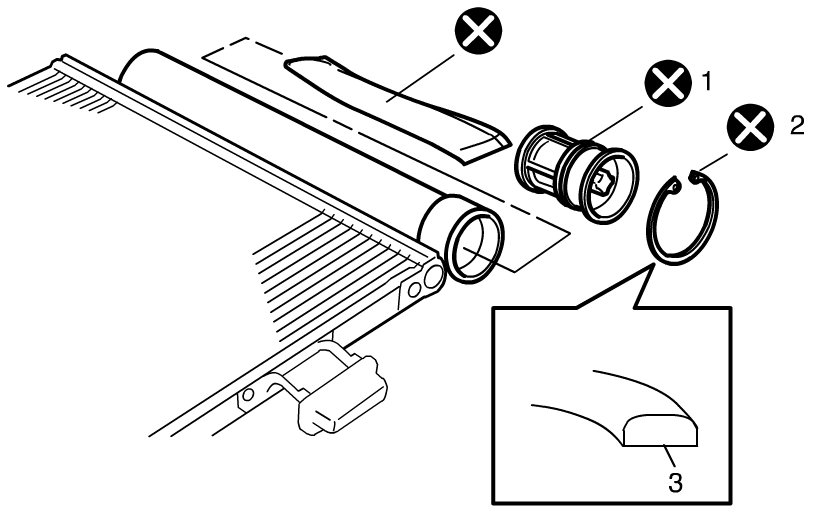 1
2
3