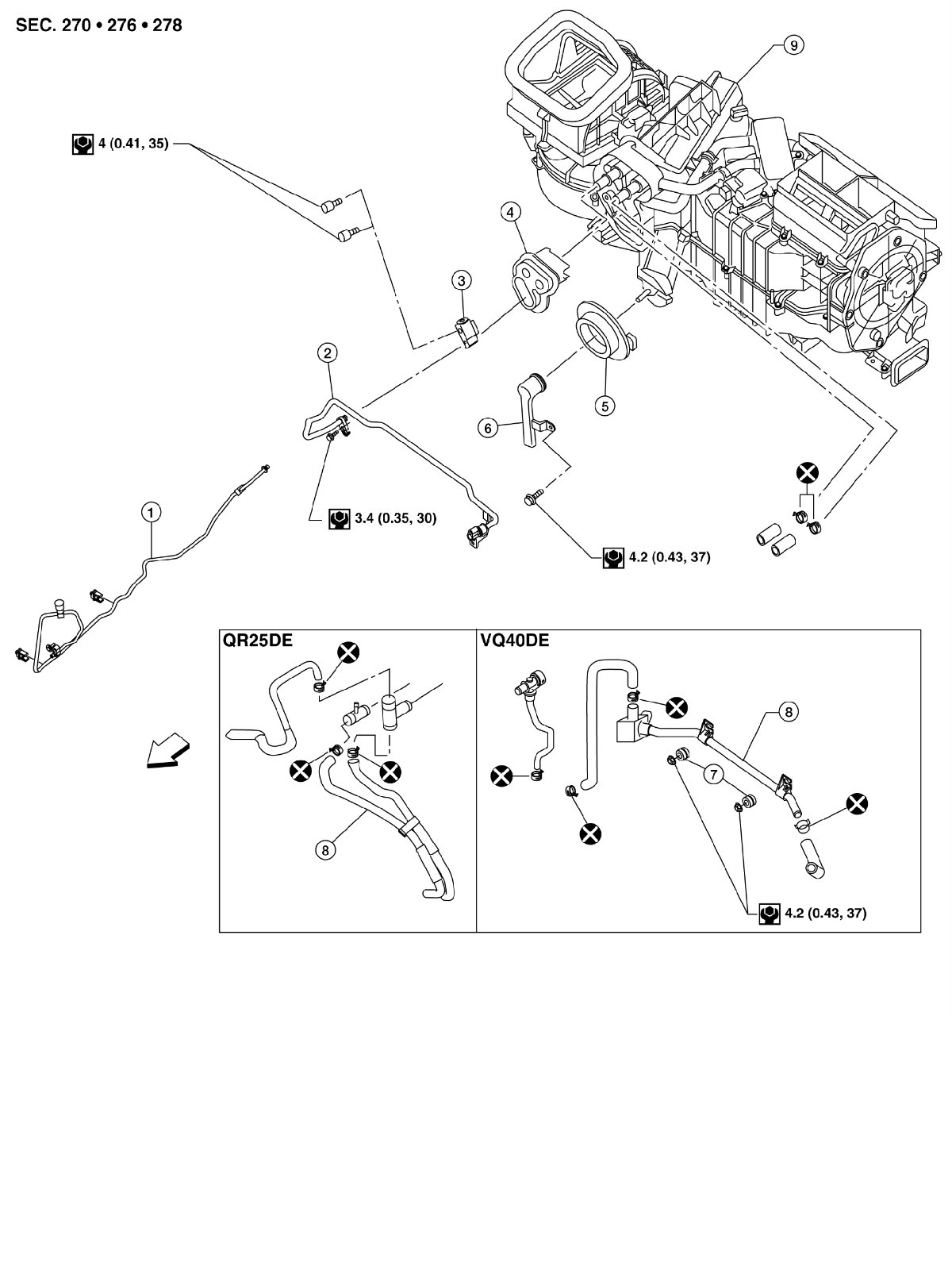 SEC. 270 • 276 • 278

9

4 (0.41, 35)

4

3

2

5

6

1

3.4 (0.35, 30)

4.2 (0.43, 37)

QR25DE

8

VQ40DE

8

7

4.2 (0.43, 37)