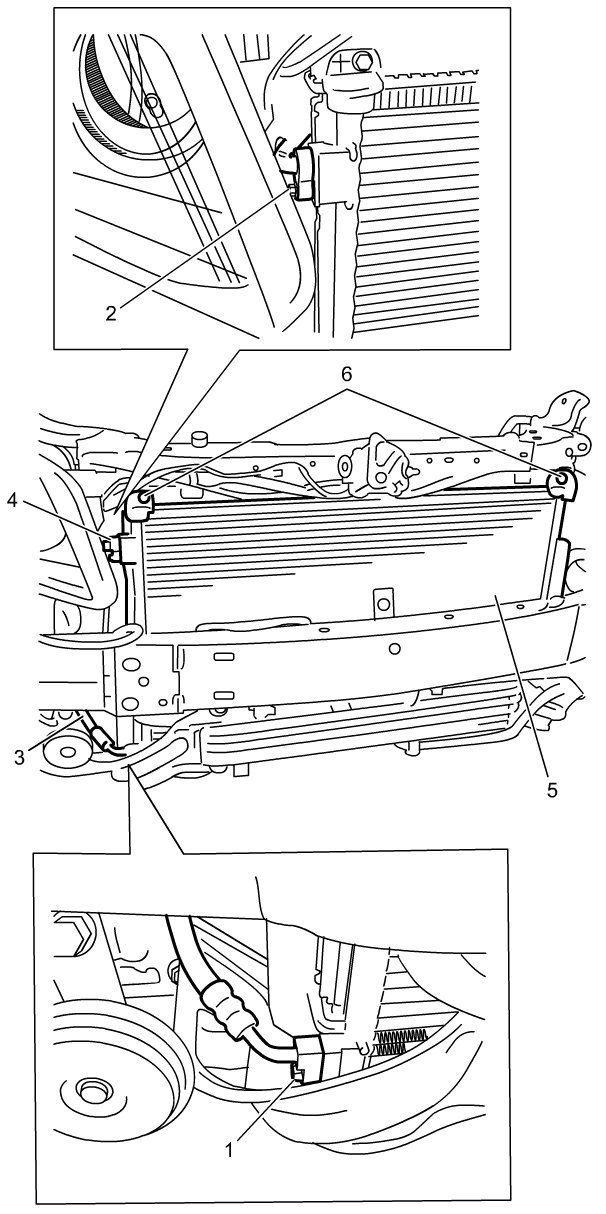 2
6
4
3
5
1