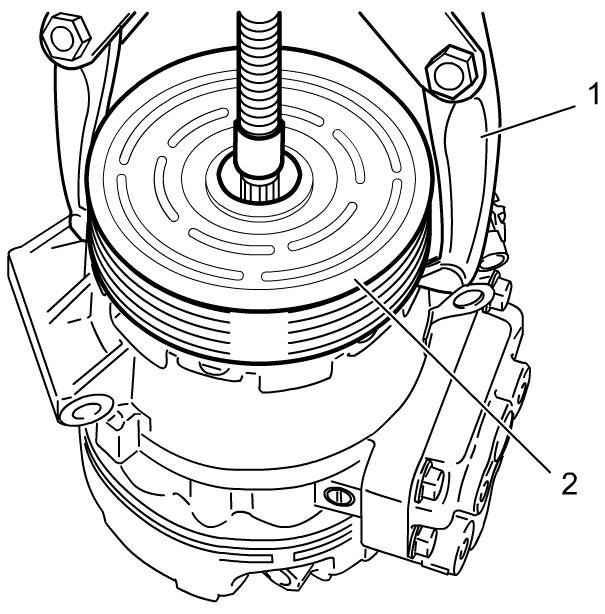 1

2