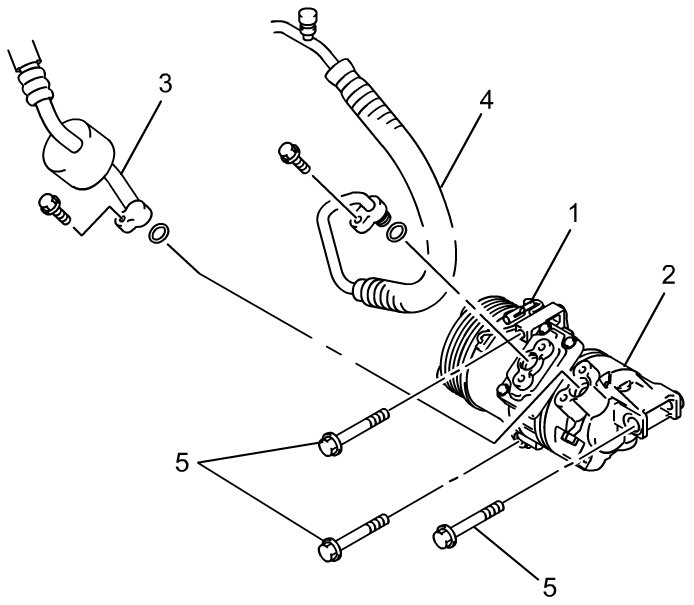 3
4
1
2
5
5