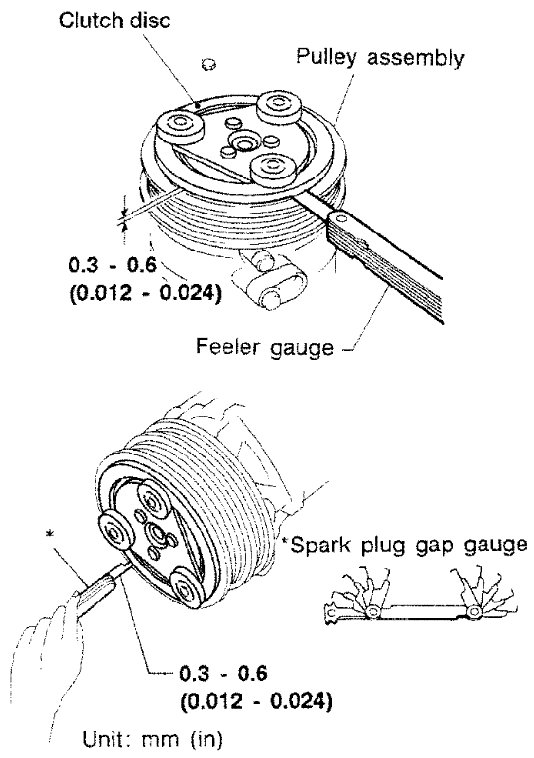 Clutch disc

Pulley assembly

0.3 - 0.6
(0.012 - 0.024)

Feeler gauge

*

*Spark plug gap gauge

0.3 - 0.6
(0.012 - 0.024)

Unit: mm (in)