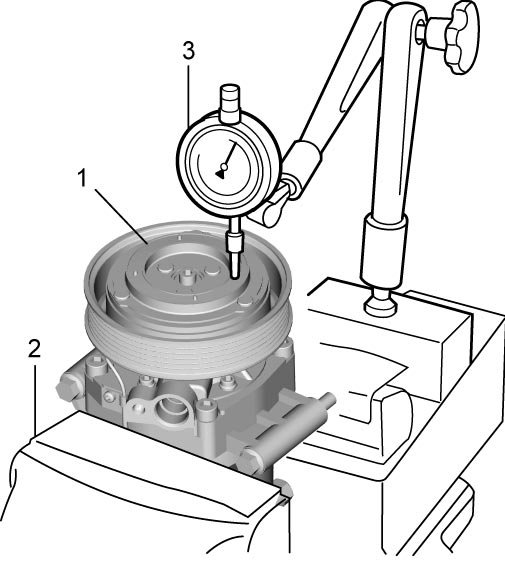 3
1
2