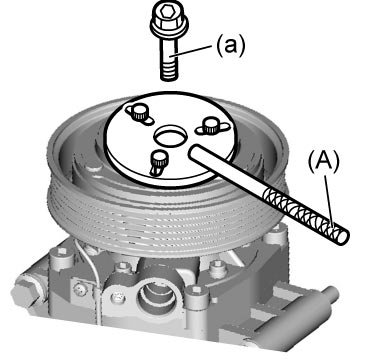 (a)
(A)