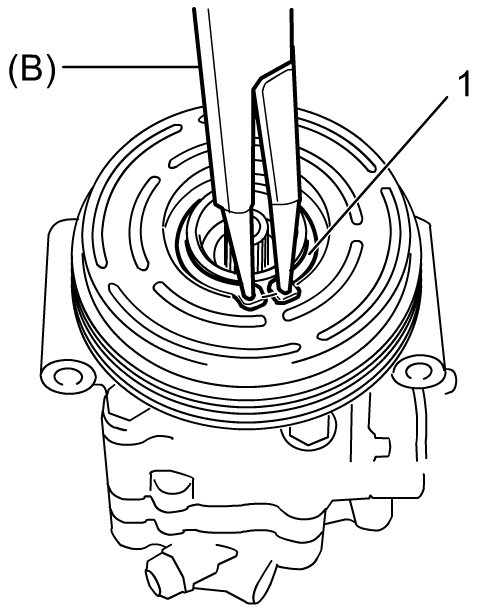 (B)
1