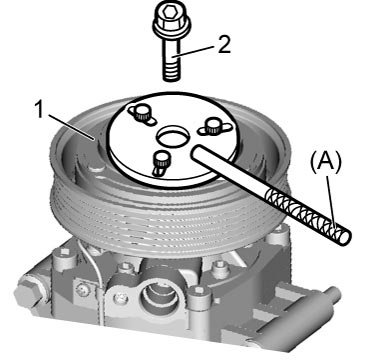 2
1
(A)