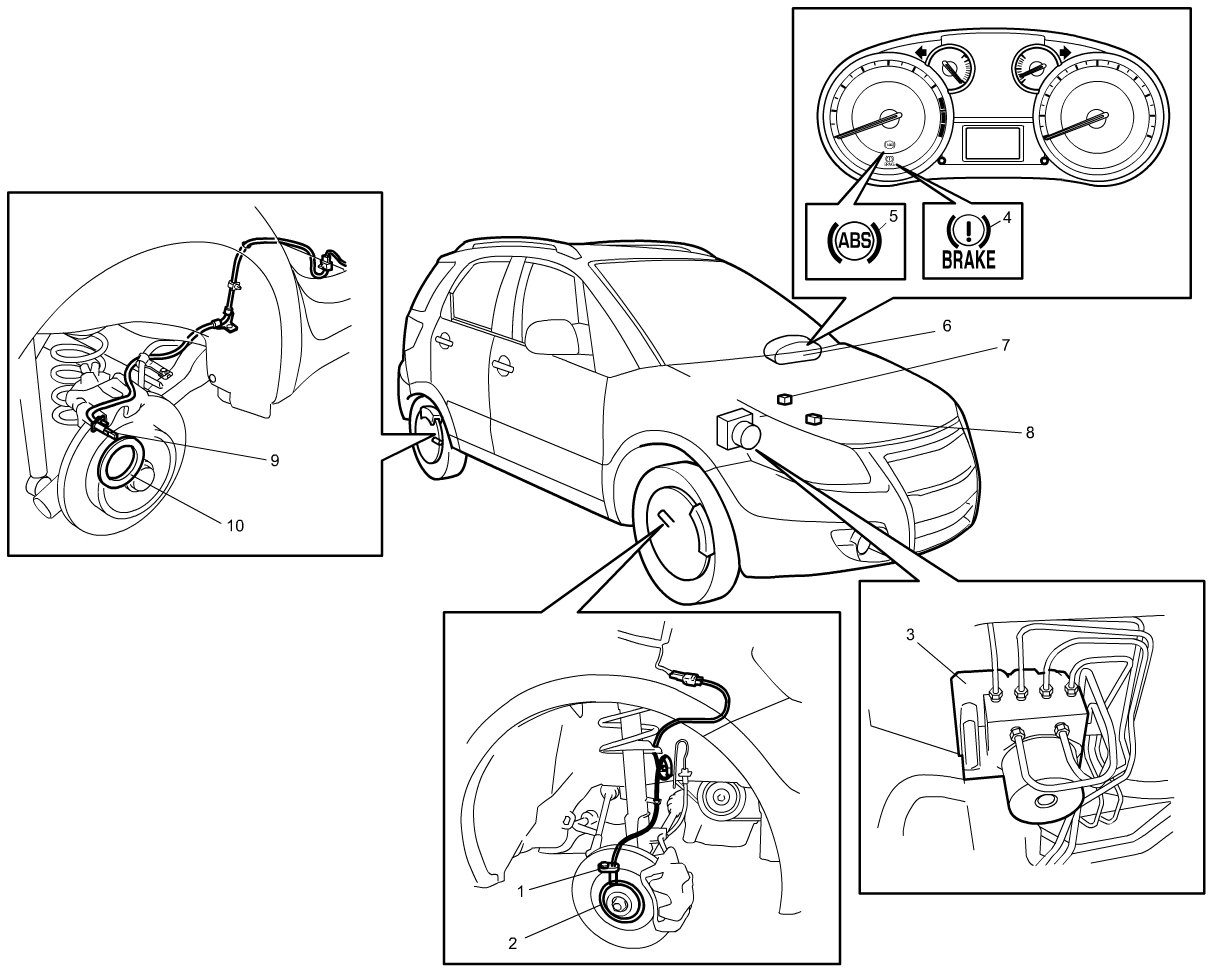 ABS
5
BRAKE
4
6
7
8
9
10
3
1
2