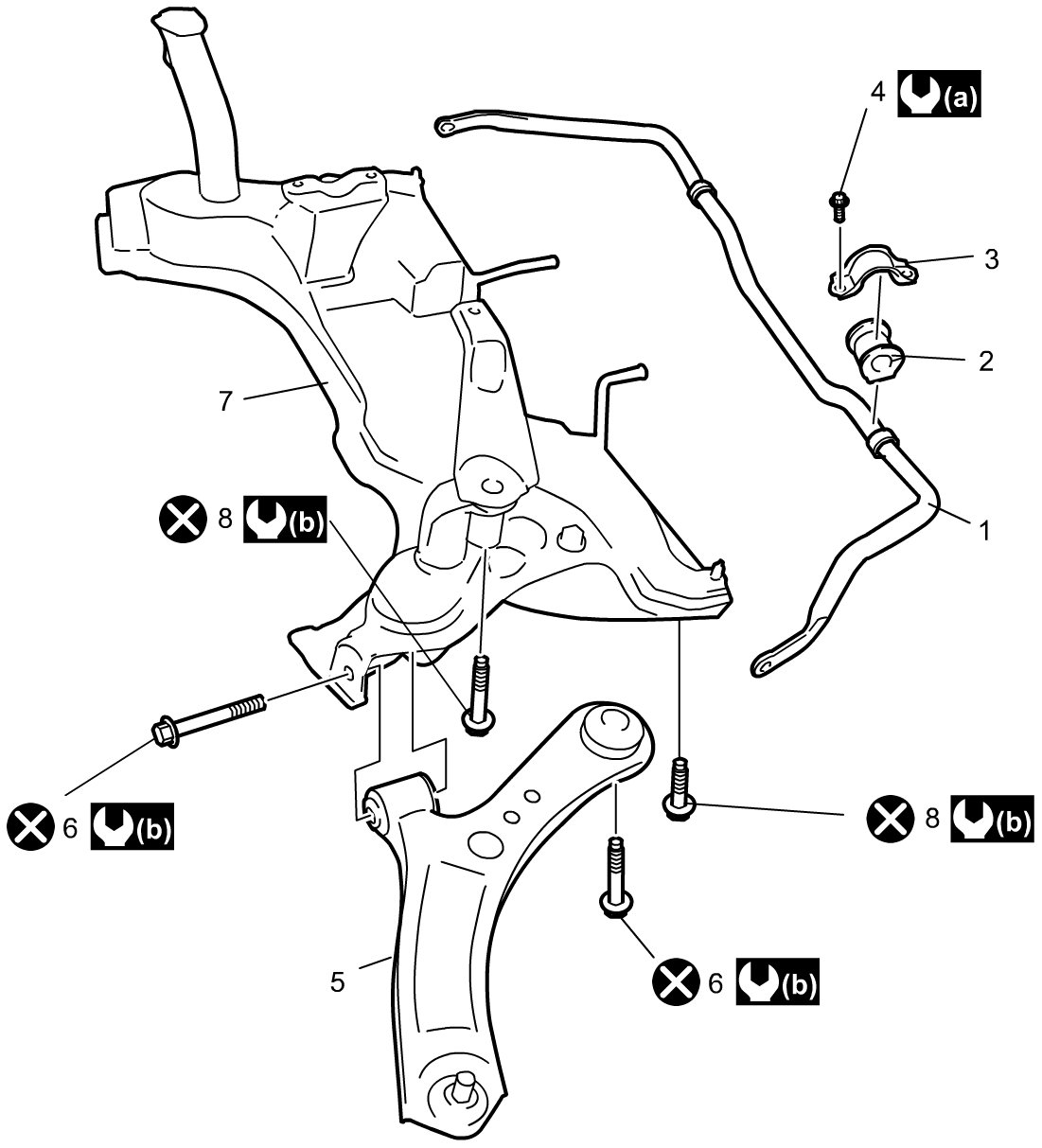 4 (a)
3
2
7
1
8 (b)
6 (b)
8 (b)
5
6 (b)