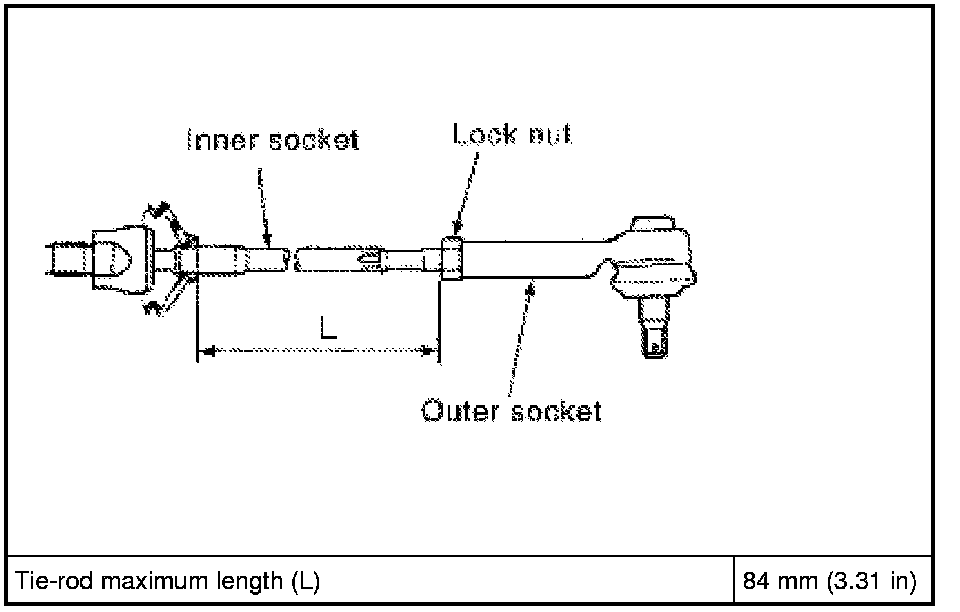 Inner socket
Lock nut
L
Outer socket

| Tie-rod maximum length (L) | 84 mm (3.31 in) |
|---|---|