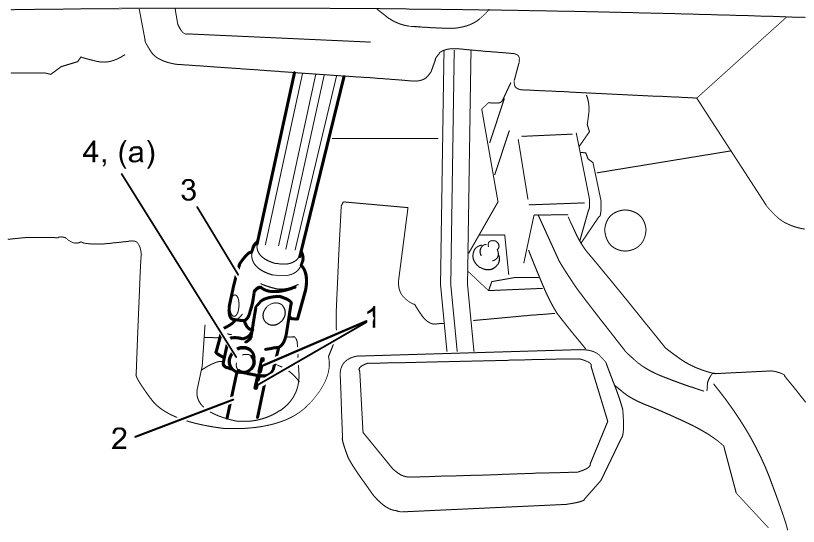 4, (a)
3
1
2