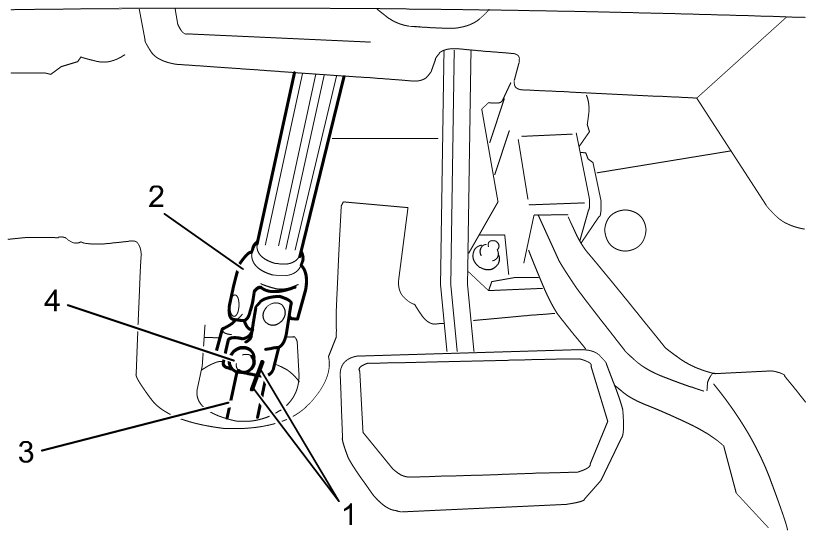 2
4
3
1