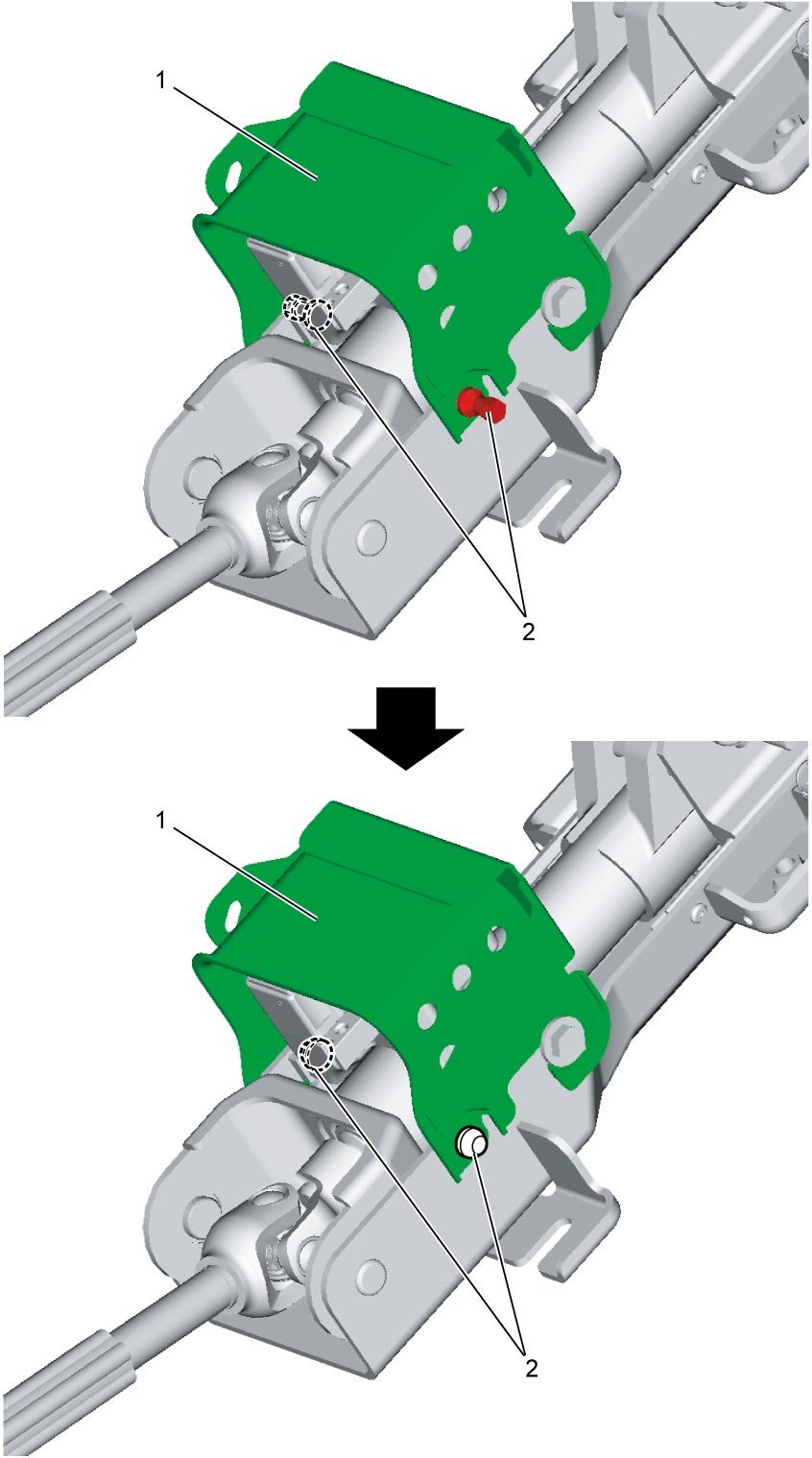 1

2

1

2