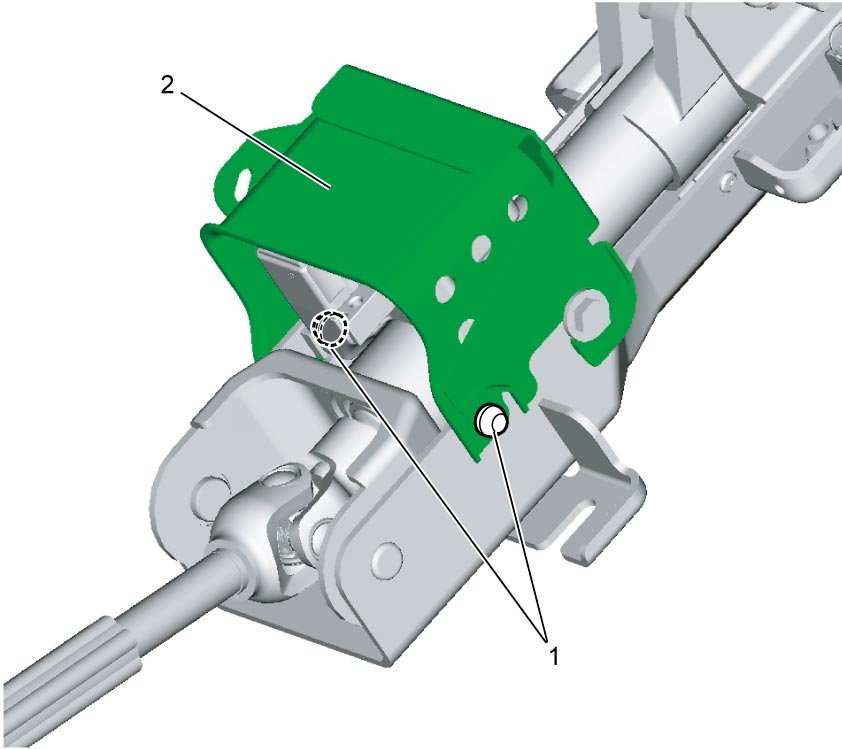 2

1