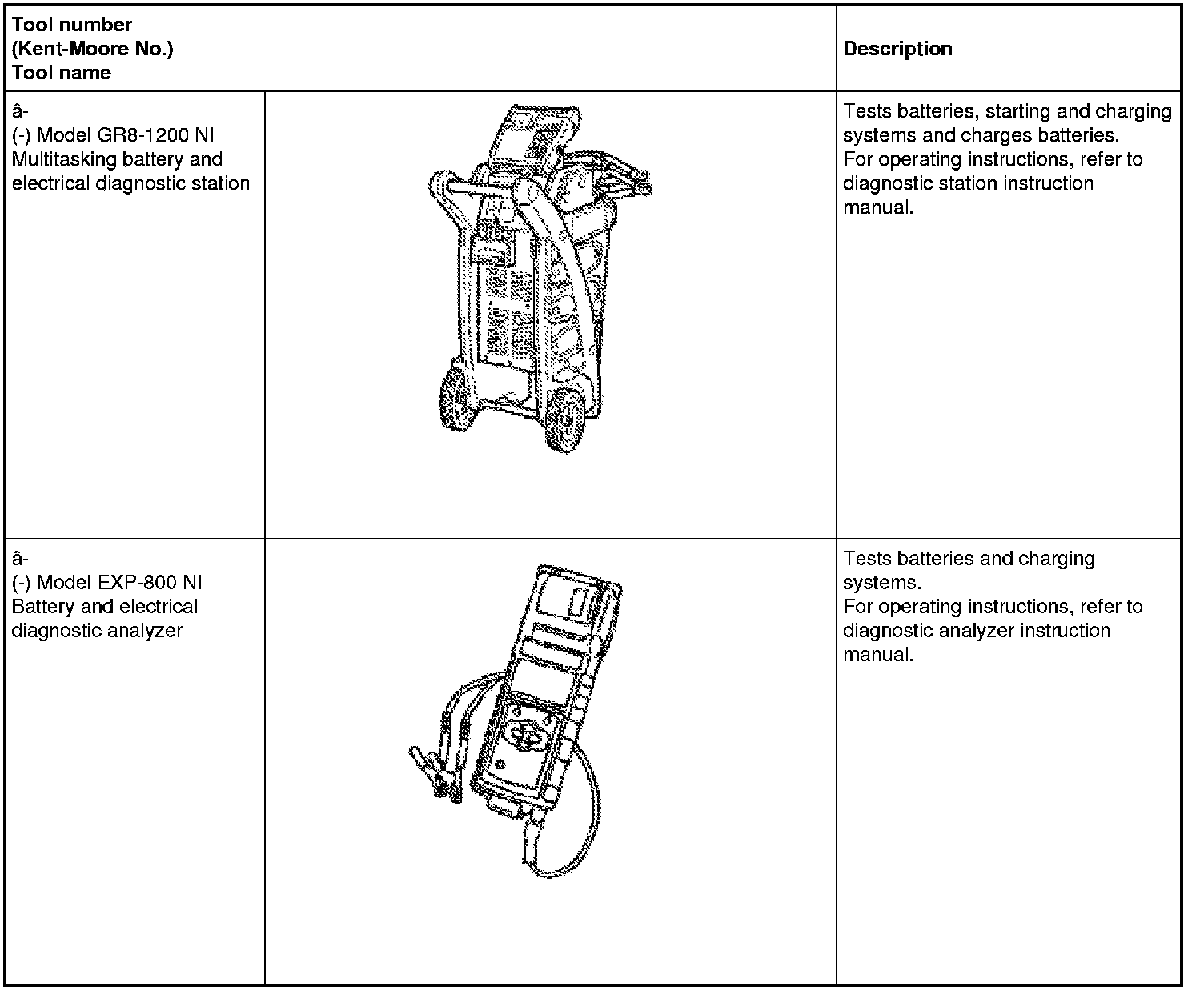 | Tool number (Kent-Moore No.) Tool name | | Description |
|---|---|---|
| â- (-) Model GR8-1200 NI Multitasking battery and electrical diagnostic station | | Tests batteries, starting and charging systems and charges batteries. For operating instructions, refer to diagnostic station instruction manual. |
| â- (-) Model EXP-800 NI Battery and electrical diagnostic analyzer | | Tests batteries and charging systems. For operating instructions, refer to diagnostic analyzer instruction manual. |