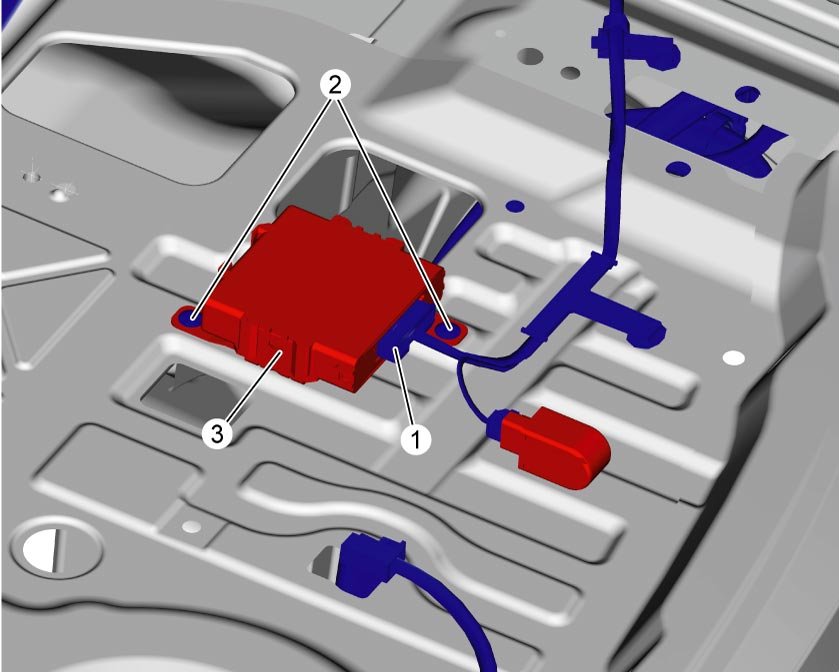 2

3

1