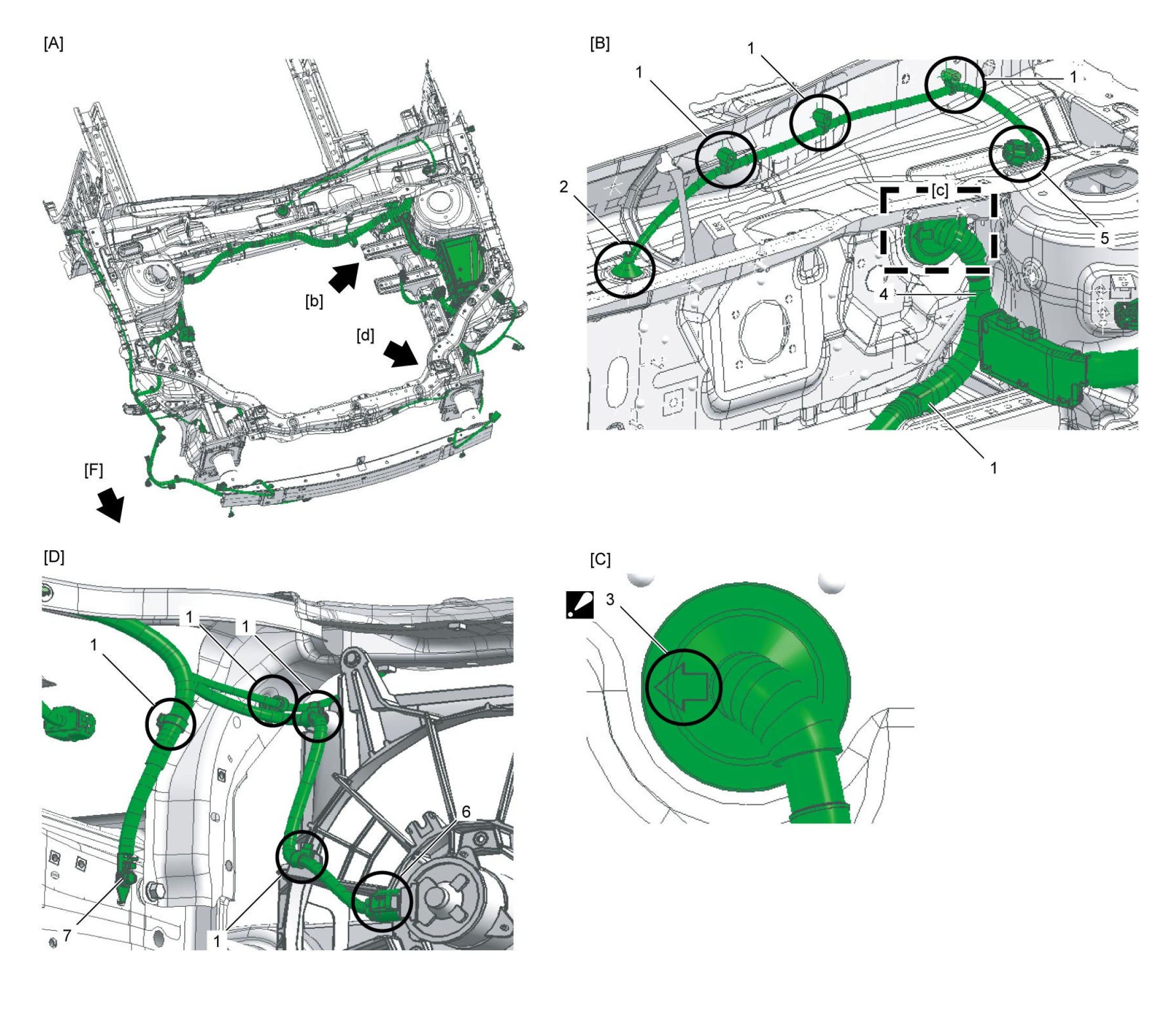 [A]

[b]

[d]

[F]

[B]

1
1
1
2
[c]
5
4
1

[D]

1
1
1
6
7
1

[C]

3