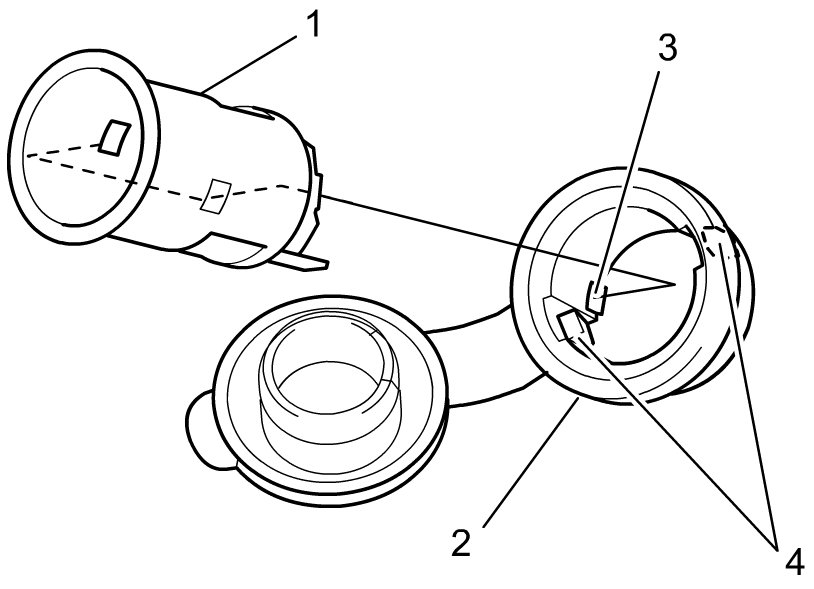 1
3
2
4