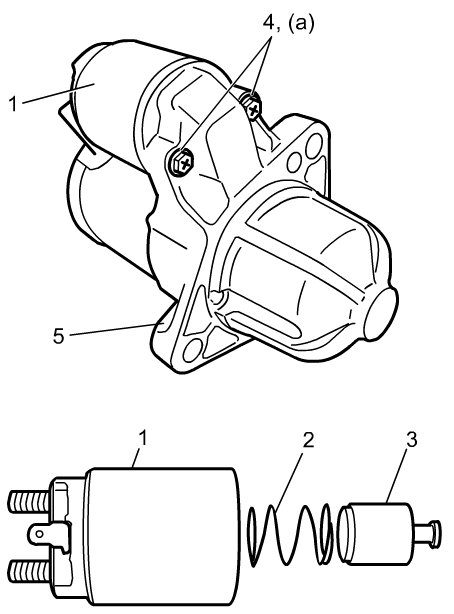 4, (a)
1
5
1
2
3