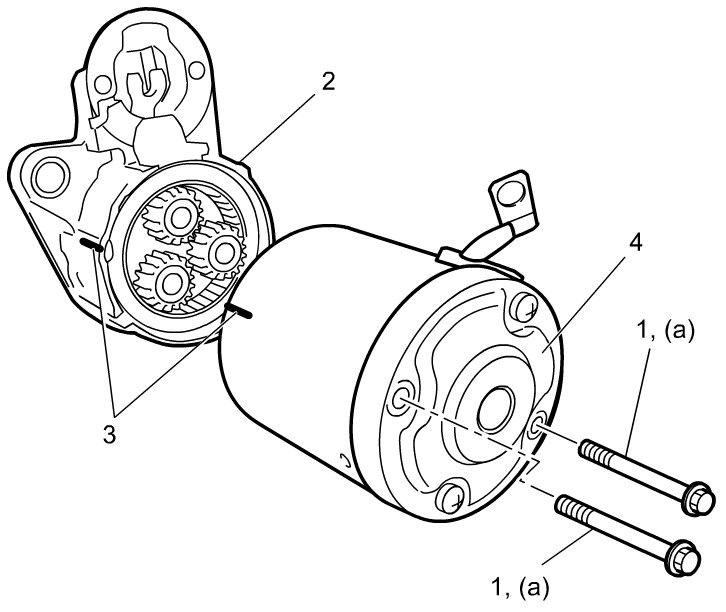 2
4
1, (a)
3
1, (a)