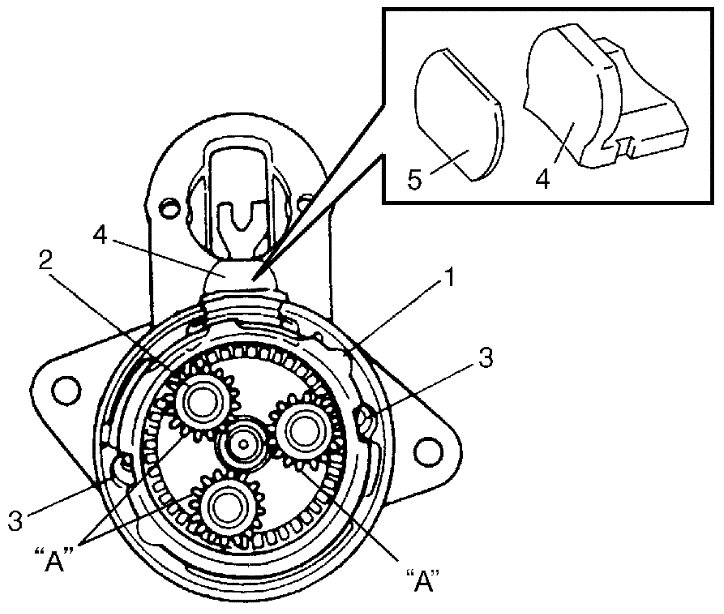 5
4
4
2
1
3
3
“A”
“A”