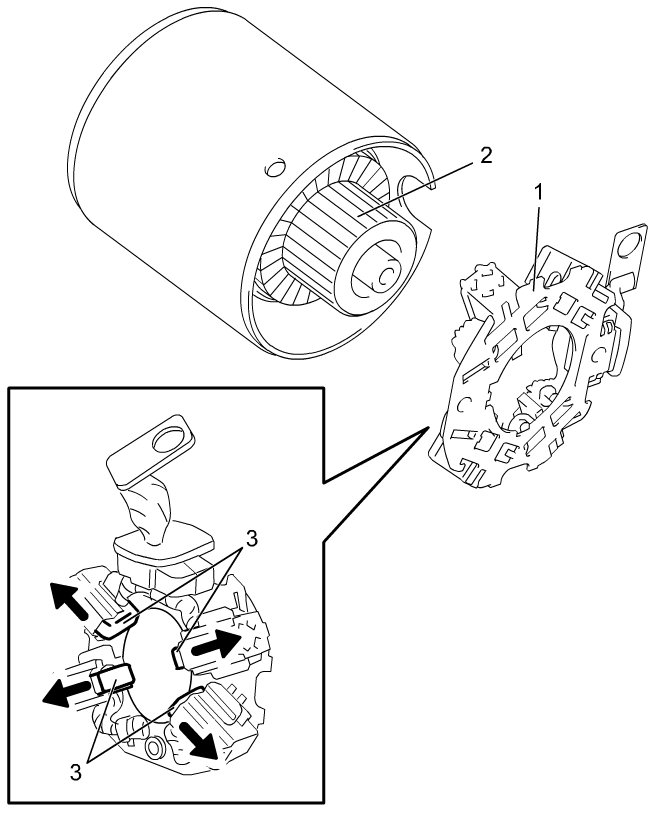 2
1
3
3