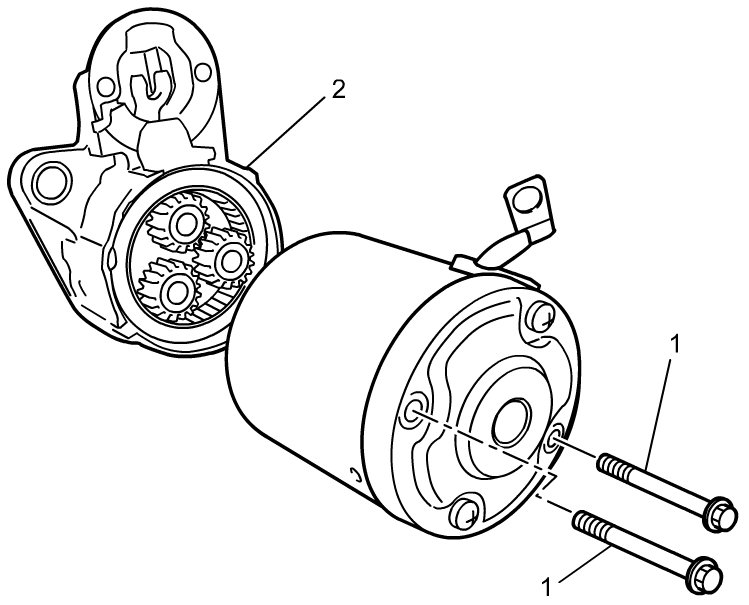 2

1

1