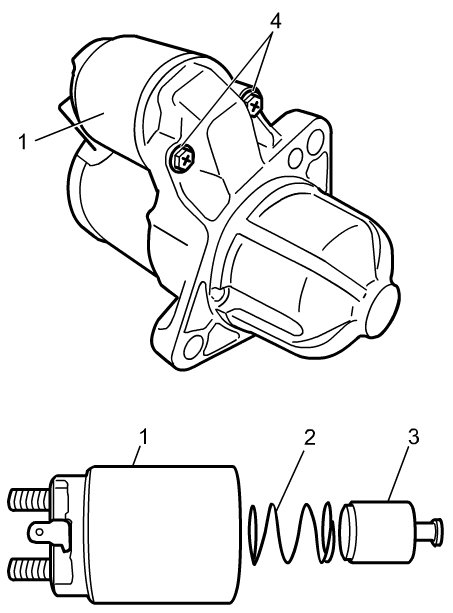 4
1
1
2
3