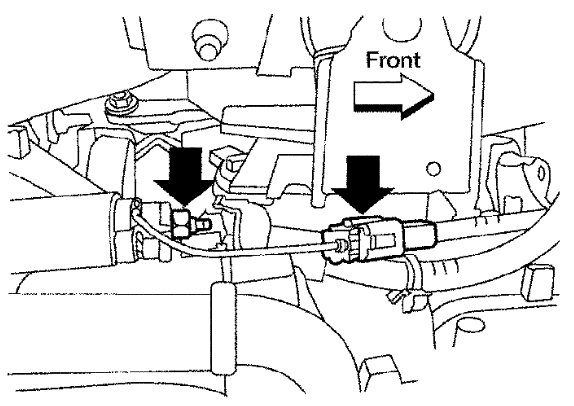 Front