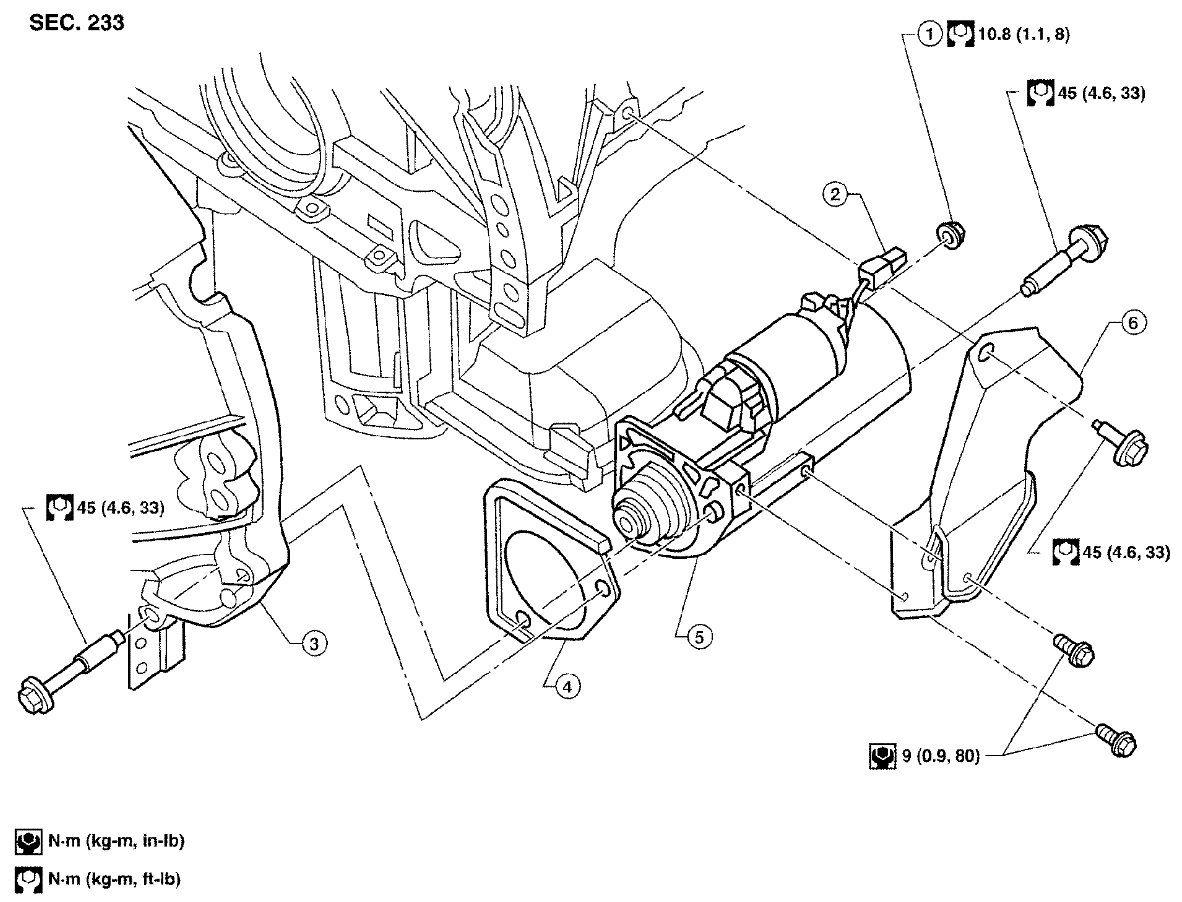 SEC. 233

1 10.8 (1.1, 8)

45 (4.6, 33)

2

6

45 (4.6, 33)

45 (4.6, 33)

3

4

5

9 (0.9, 80)

N·m (kg-m, in-lb)

N·m (kg-m, ft-lb)