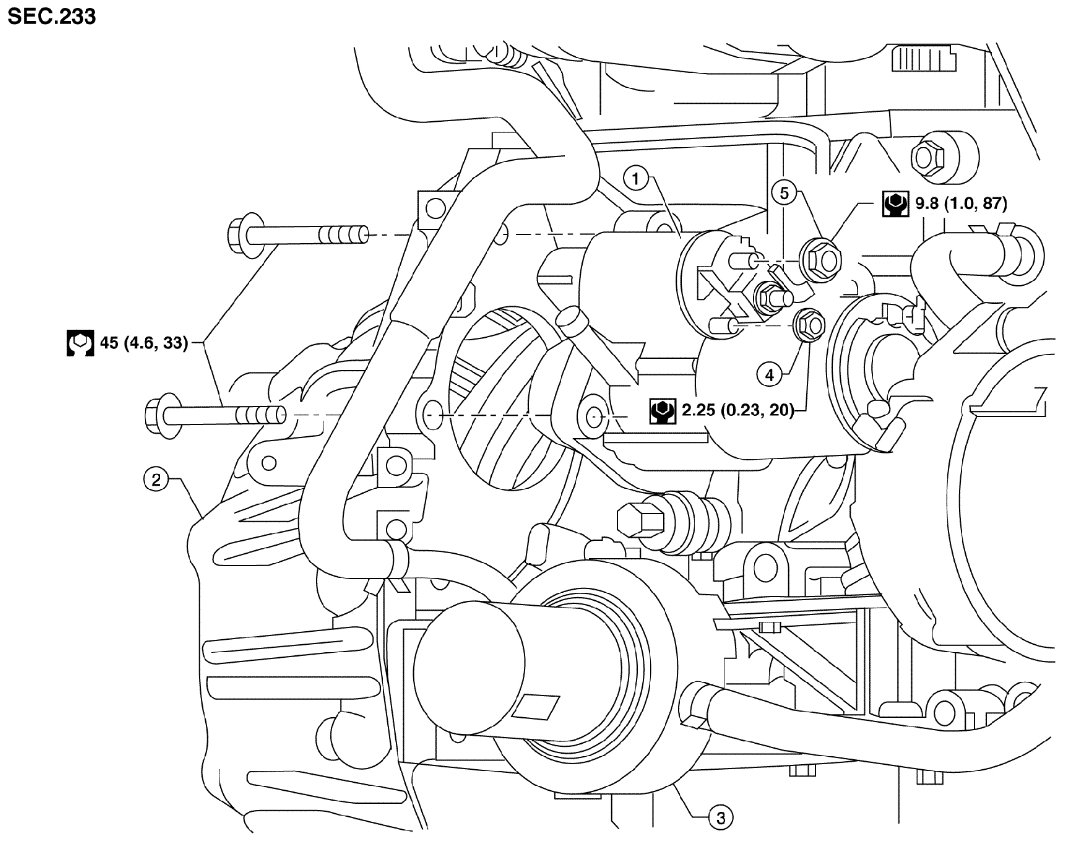 SEC.233

1

5

9.8 (1.0, 87)

45 (4.6, 33)

4

2.25 (0.23, 20)

2

3