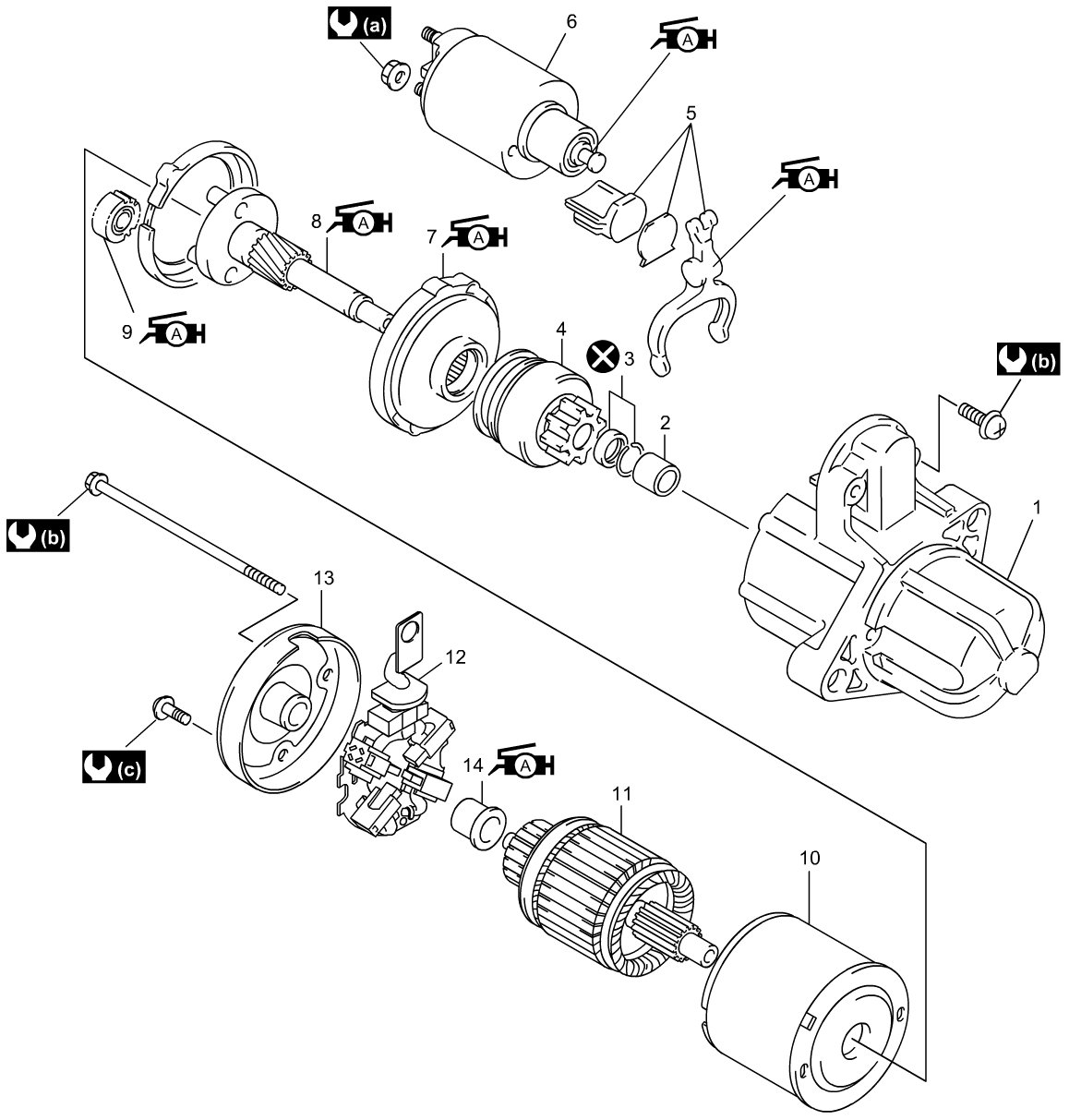 (a)
6
A
5
A
8
A
7
A
9
A
4
3
2
(b)
1
(b)
13
12
(c)
14
A
11
10