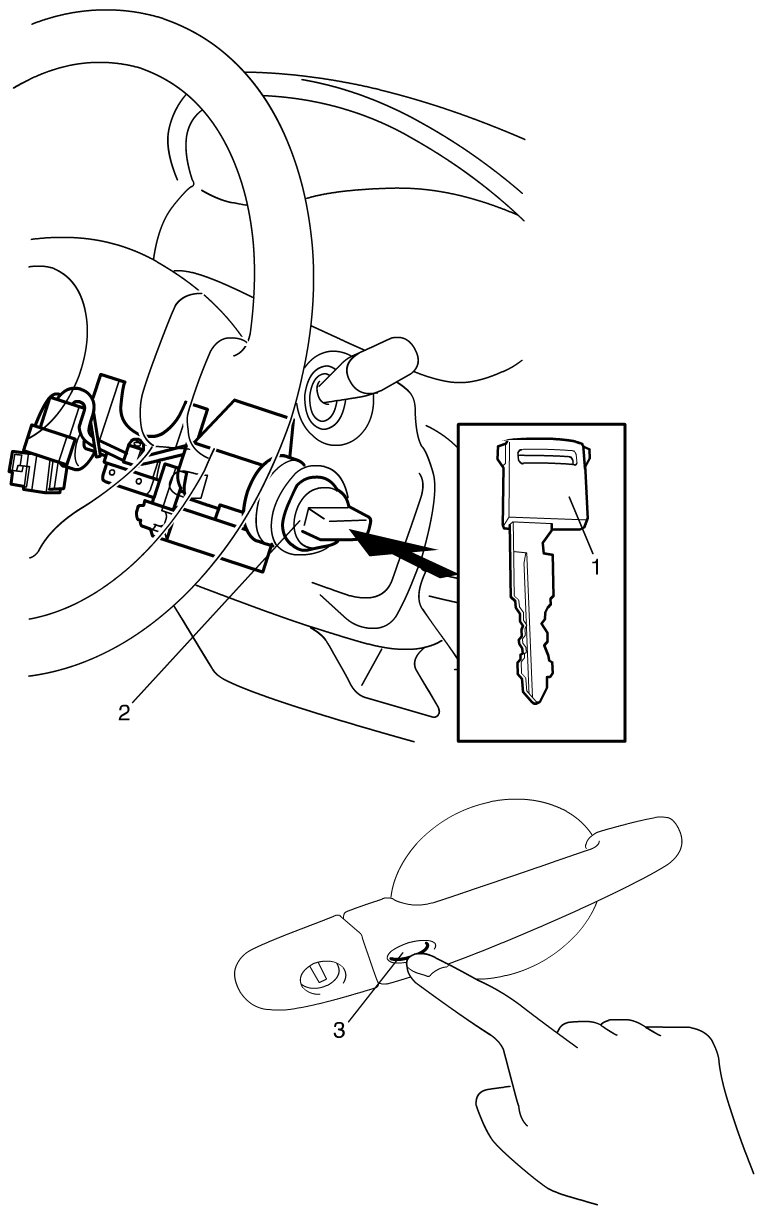 1
2
3