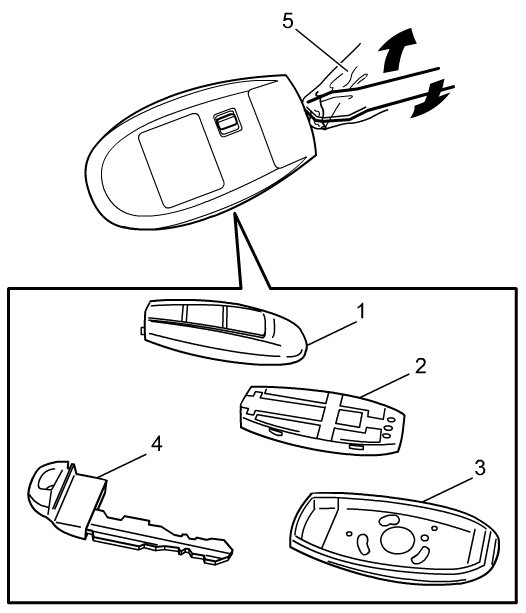 5
1
2
4
3