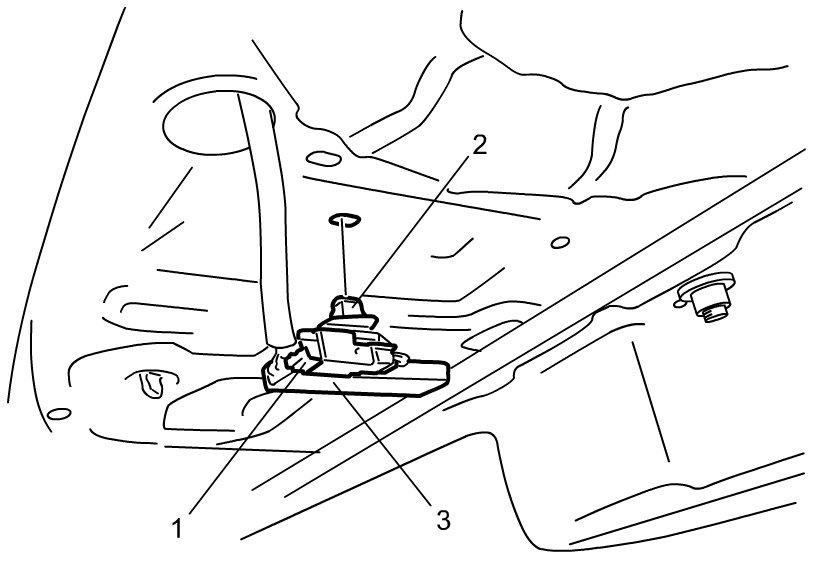 2
1
3