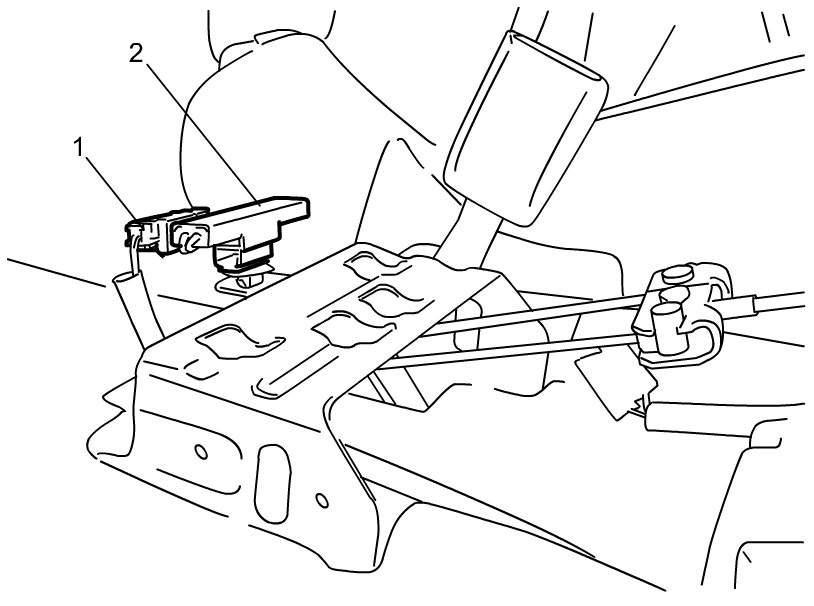 2
1