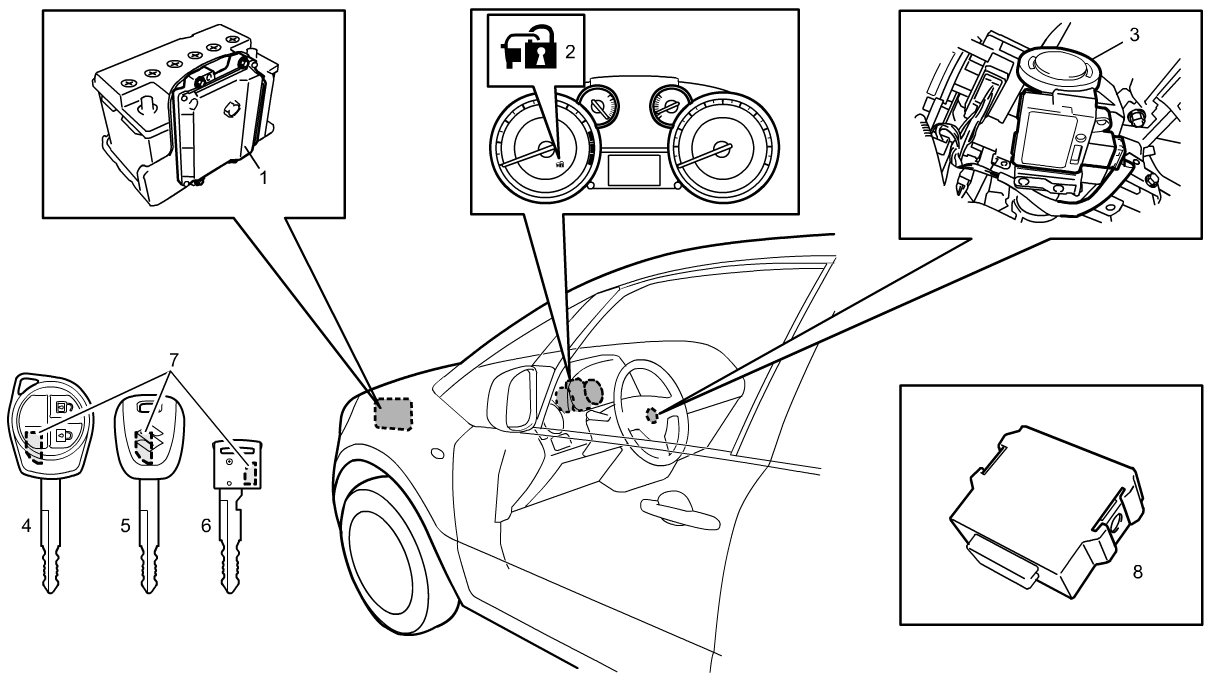 1
2
3
7
4
5
6
8