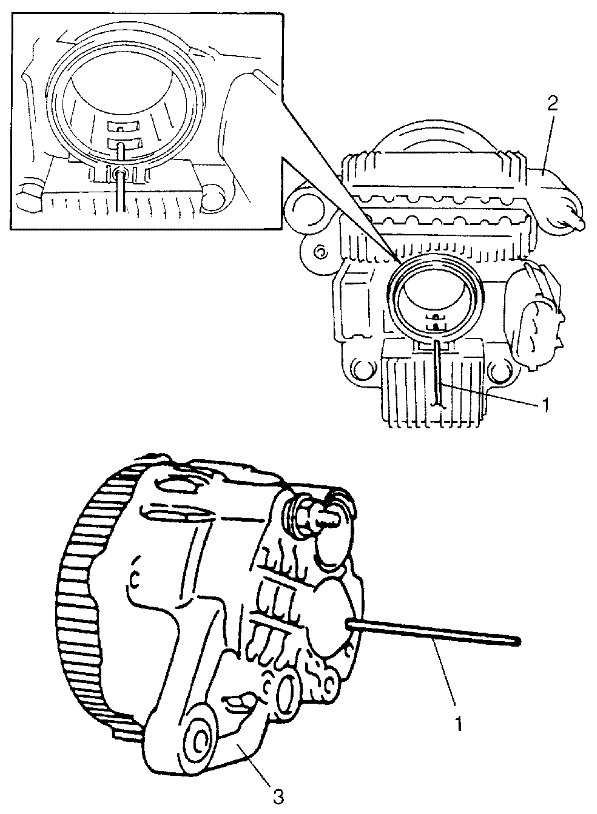 2
1
1
3