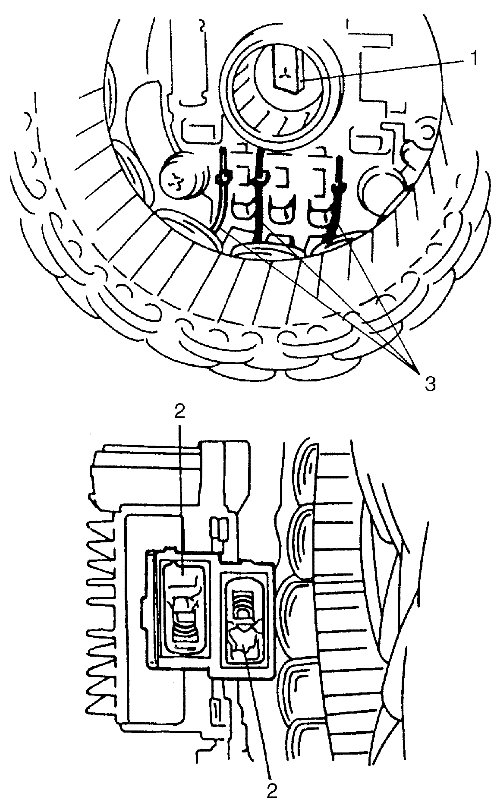 1
3
2
2