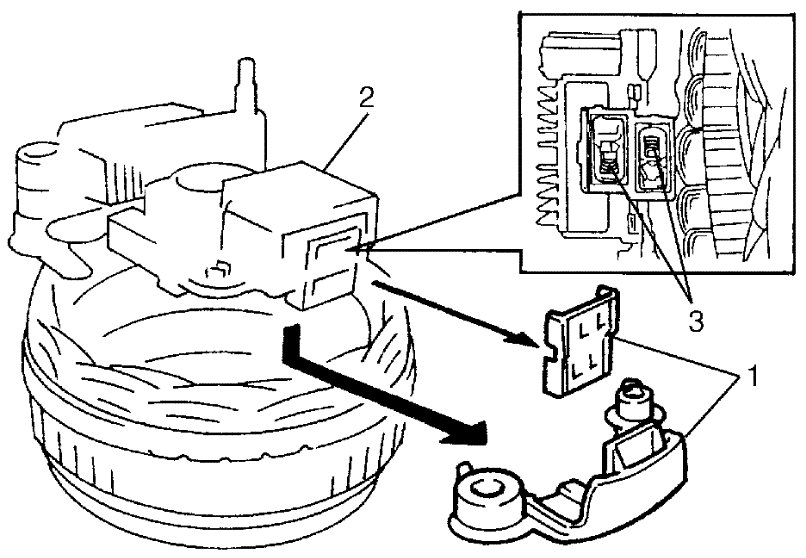 2

3

1