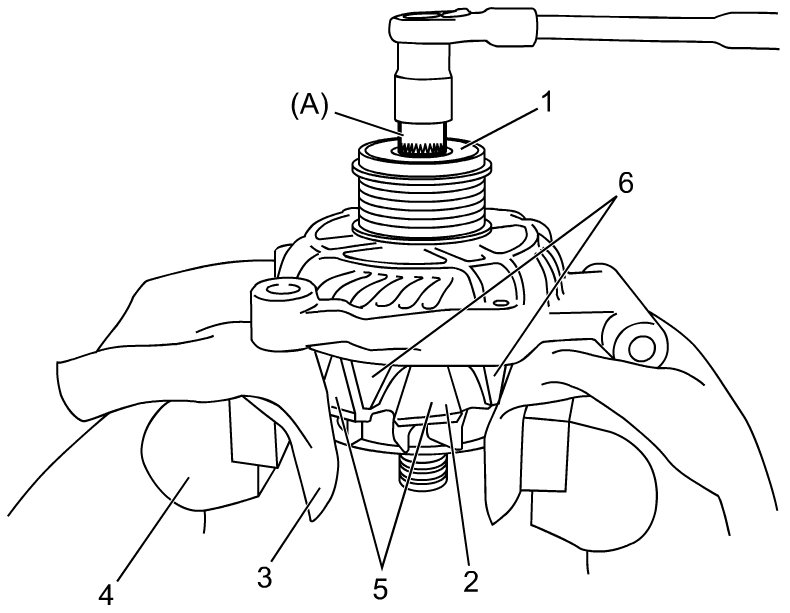 (A)
1
6
4
3
5
2