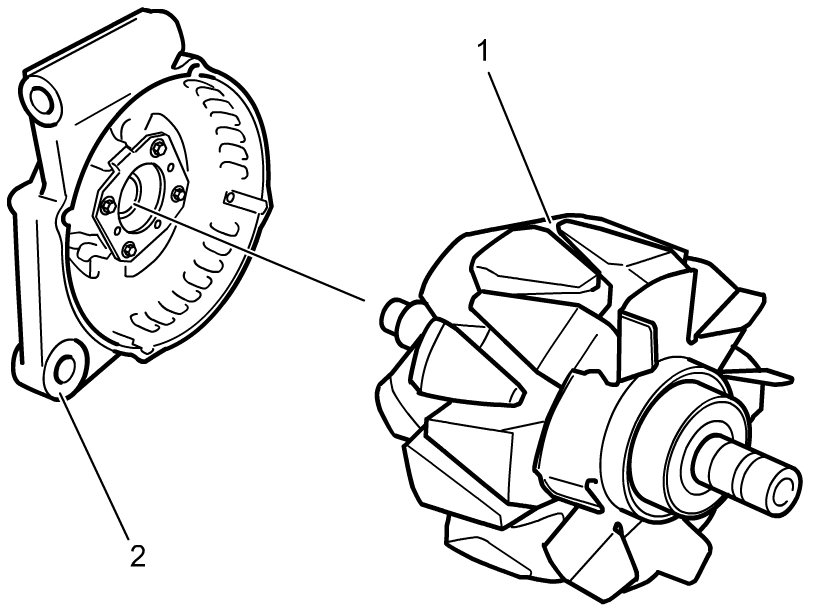 1

2