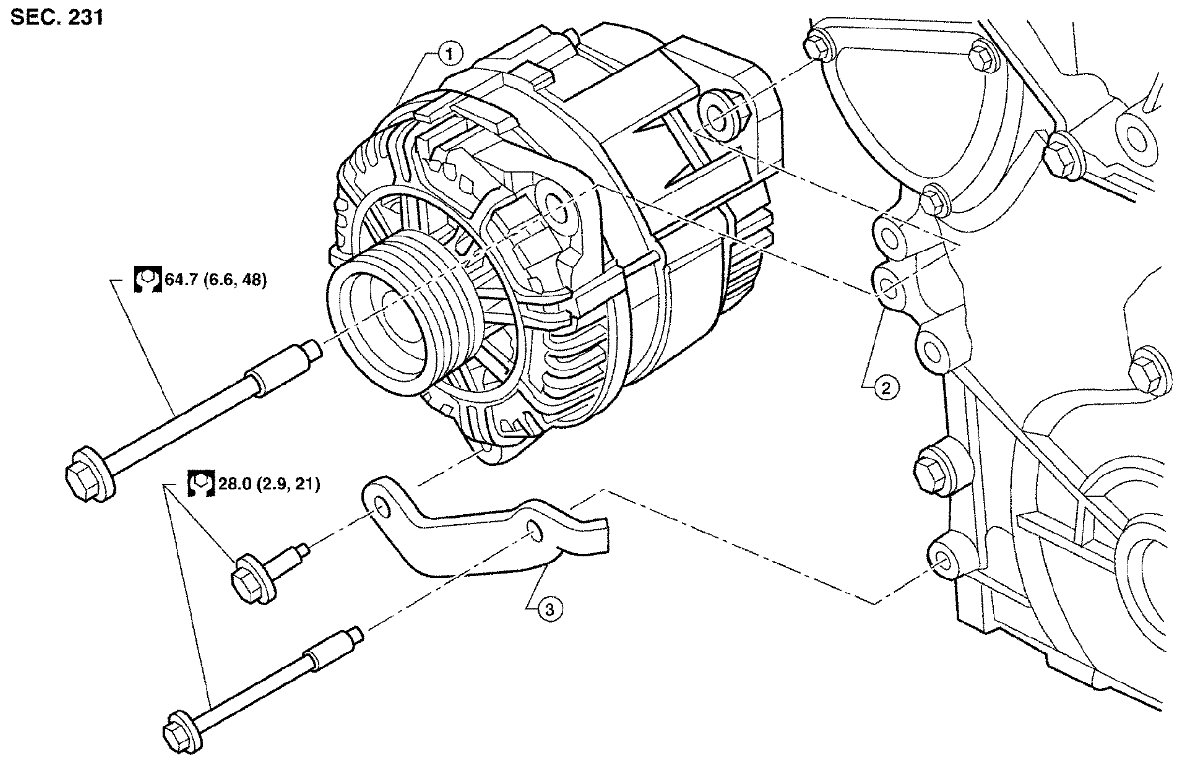 SEC. 231

1

64.7 (6.6, 48)

2

28.0 (2.9, 21)

3