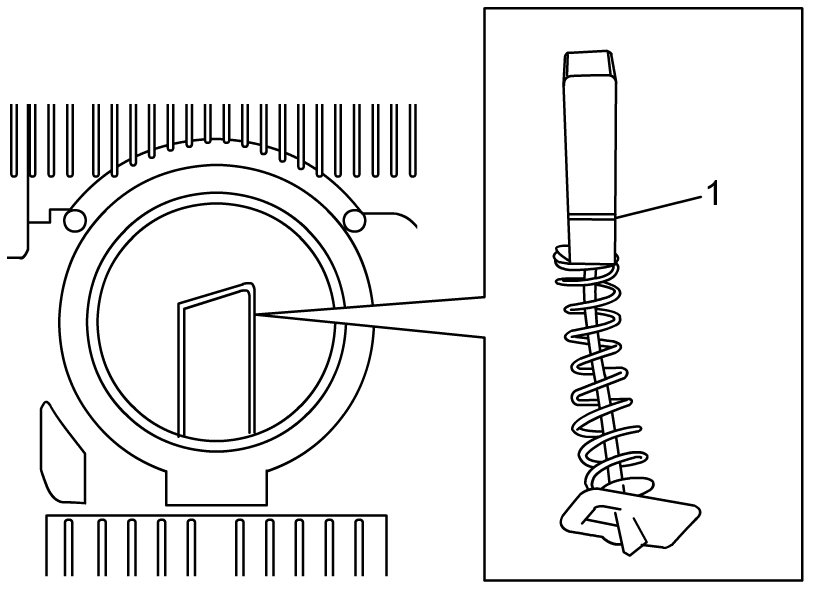 1