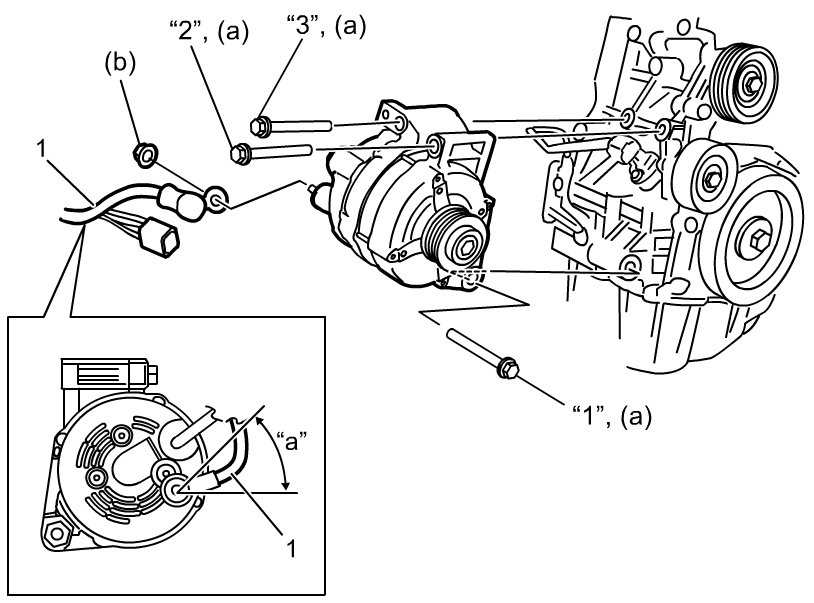 (b)
“2”, (a)
“3”, (a)
1
“1”, (a)
“a”
1