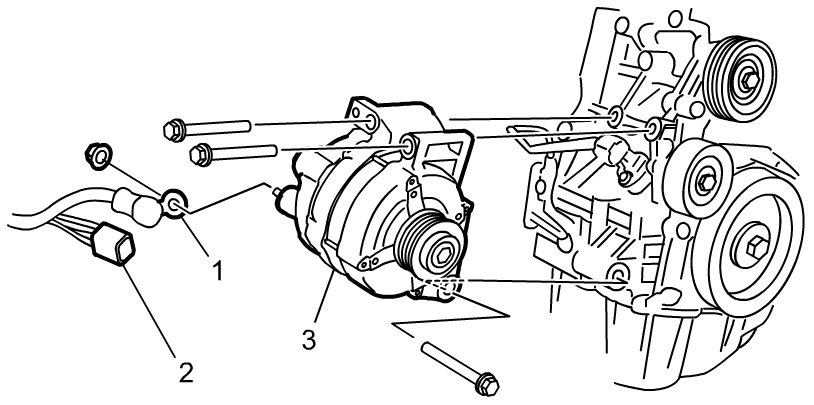 1
2
3