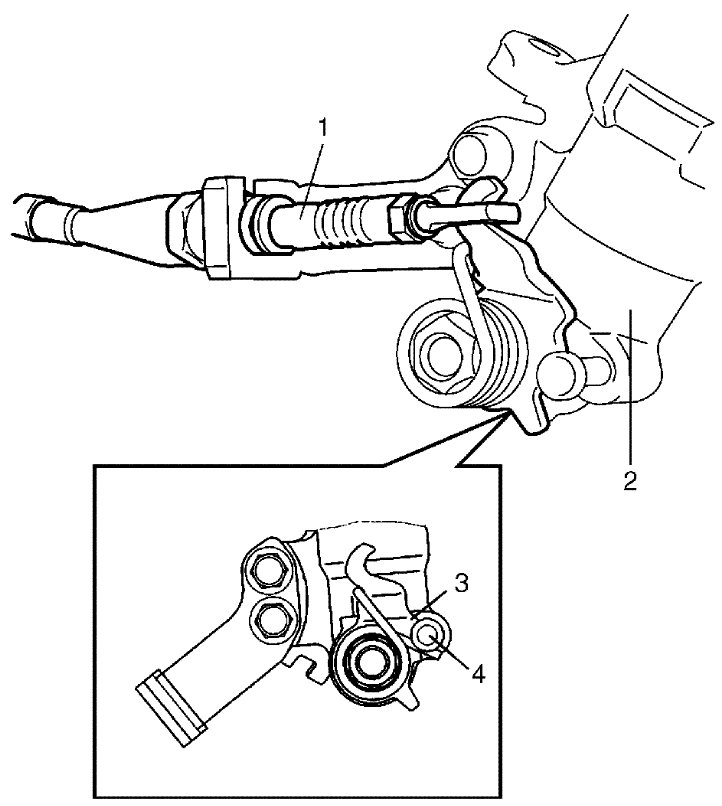 1
2
3
4